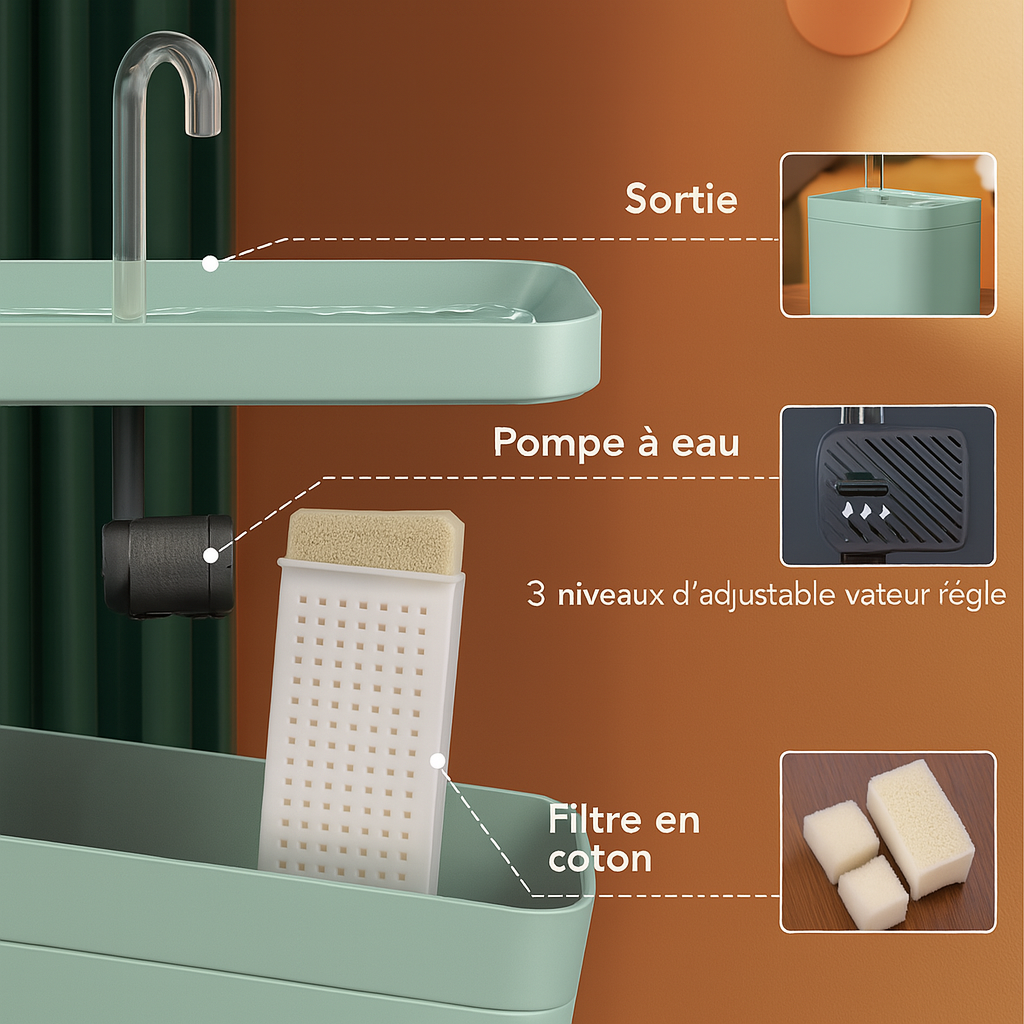 Sortie

Pompe à eau

3 niveaux d'adjustable vateur régle

Filtre en coton